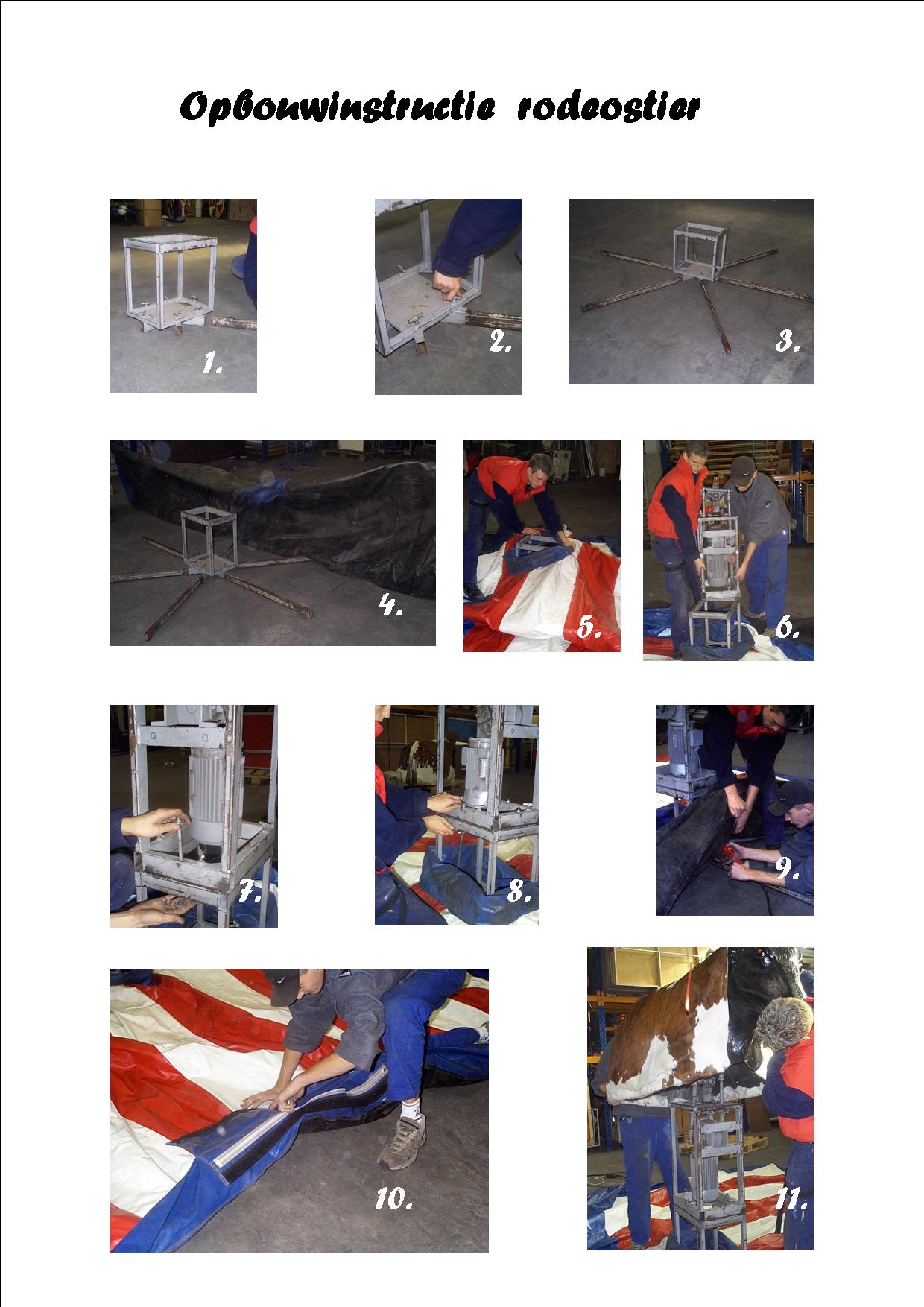 Opbouwinstructie rodeostier

1.

2.

3.

4.

5.

6.

7.

8.

9.

10.

11.